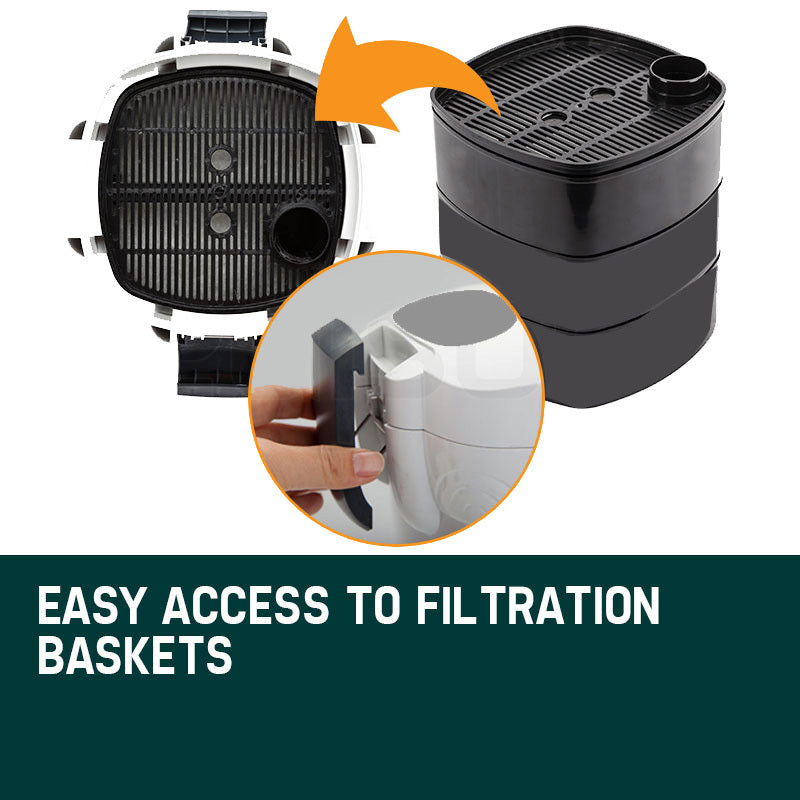 EASY ACCESS TO FILTRATION BASKETS