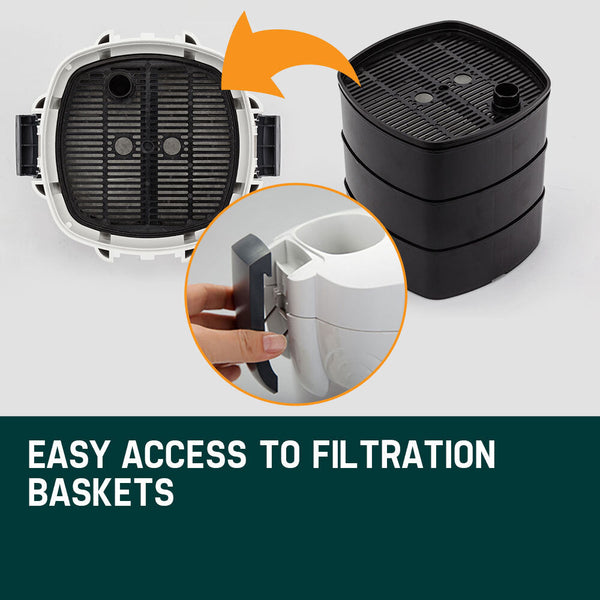 EASY ACCESS TO FILTRATION BASKETS