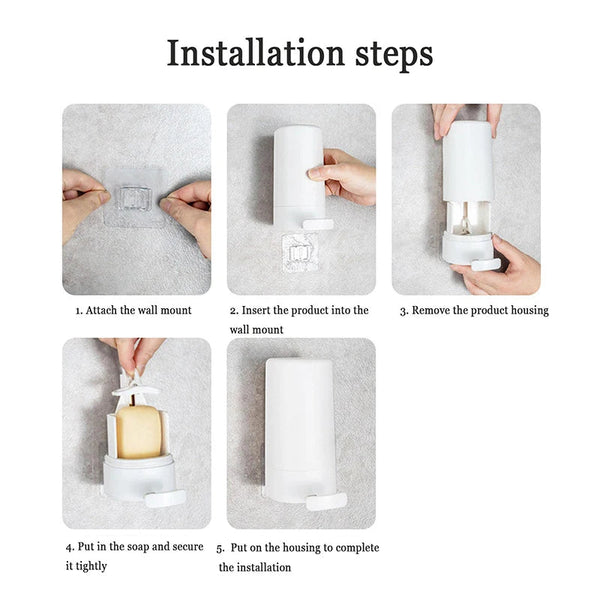 Installation steps

1. Attach the wall mount

2. Insert the product into the wall mount

3. Remove the product housing

4. Put in the soap and secure it tightly

5. Put on the housing to complete the installation