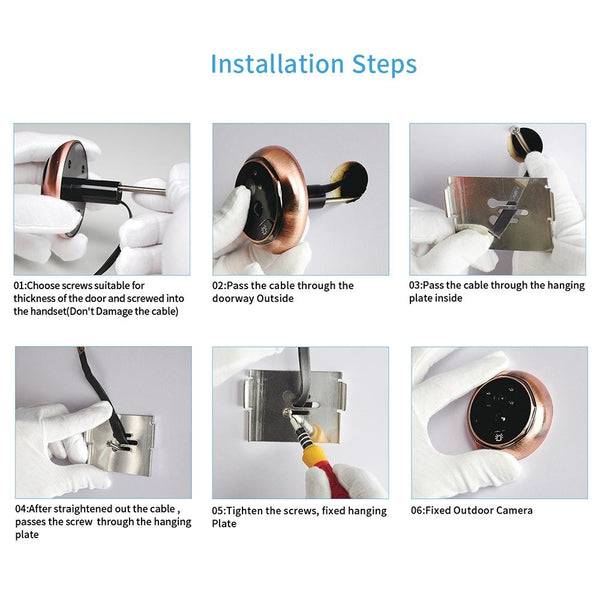 Installation Steps

01:Choose screws suitable for thickness of the door and screwed into the handset(Don't Damage the cable)

02:Pass the cable through the doorway Outside

03:Pass the cable through the hanging plate inside

04:After straightened out the cable , passes the screw through the hanging plate

05:Tighten the screws, fixed hanging Plate

06:Fixed Outdoor Camera