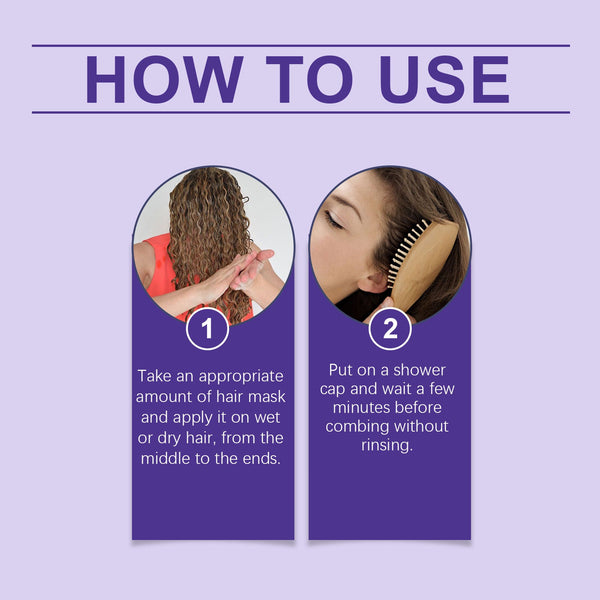 HOW TO USE

1

Take an appropriate amount of hair mask and apply it on wet or dry hair, from the middle to the ends.

2

Put on a shower cap and wait a few minutes before combing without rinsing.