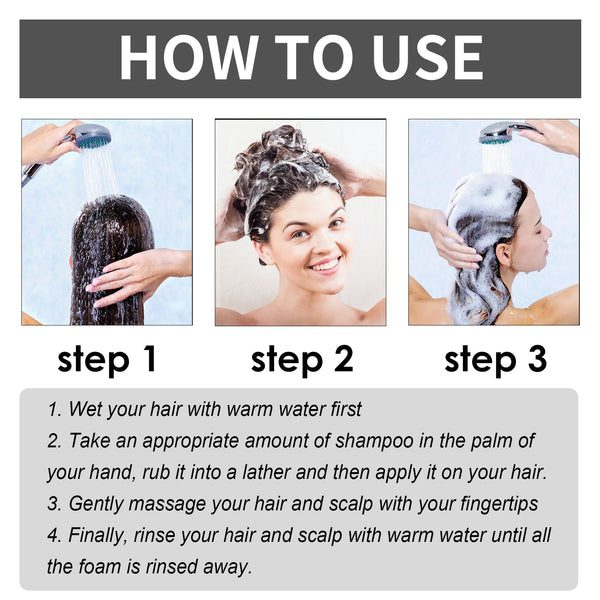 HOW TO USE

step 1

step 2

step 3

1. Wet your hair with warm water first
2. Take an appropriate amount of shampoo in the palm of your hand, rub it into a lather and then apply it on your hair.
3. Gently massage your hair and scalp with your fingertips
4. Finally, rinse your hair and scalp with warm water until all the foam is rinsed away.