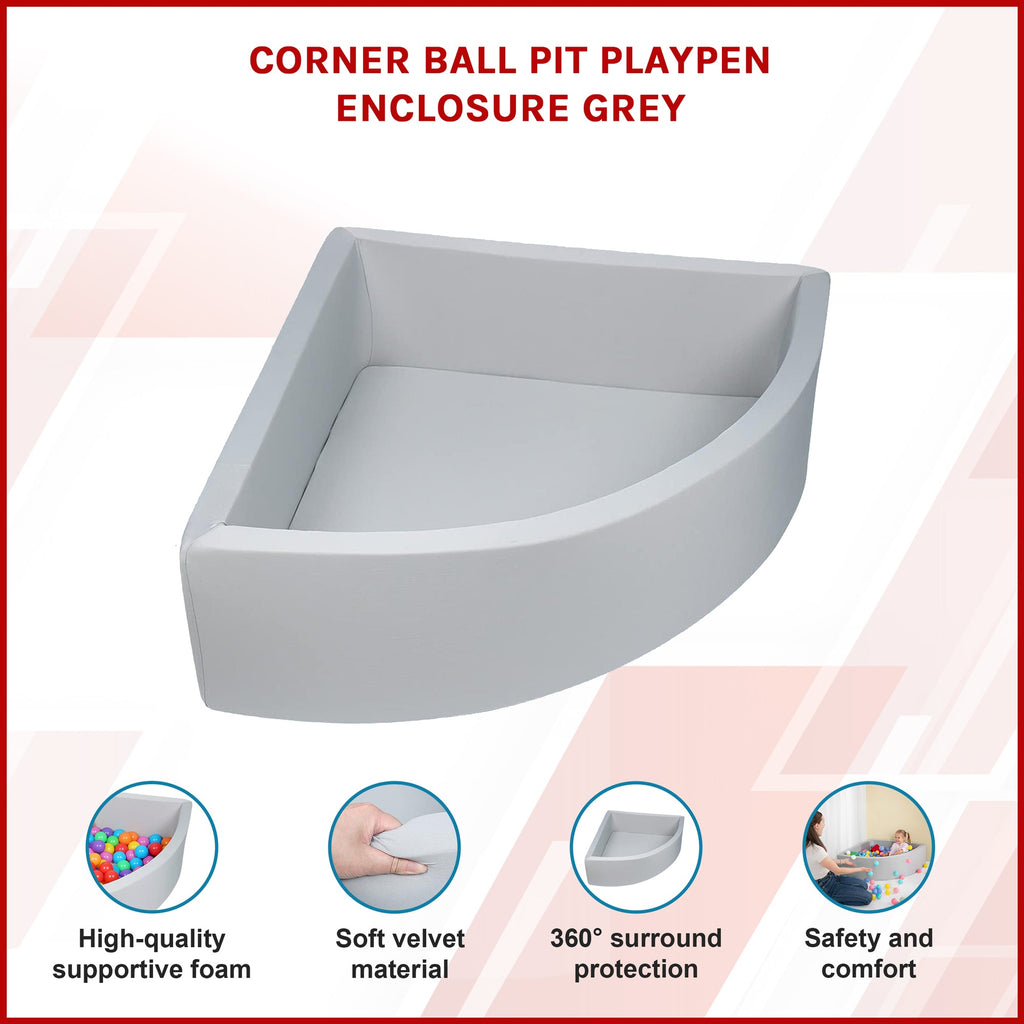 CORNER BALL PIT PLAYPEN ENCLOSURE GREY

High-quality supportive foam

Soft velvet material

360° surround protection

Safety and comfort