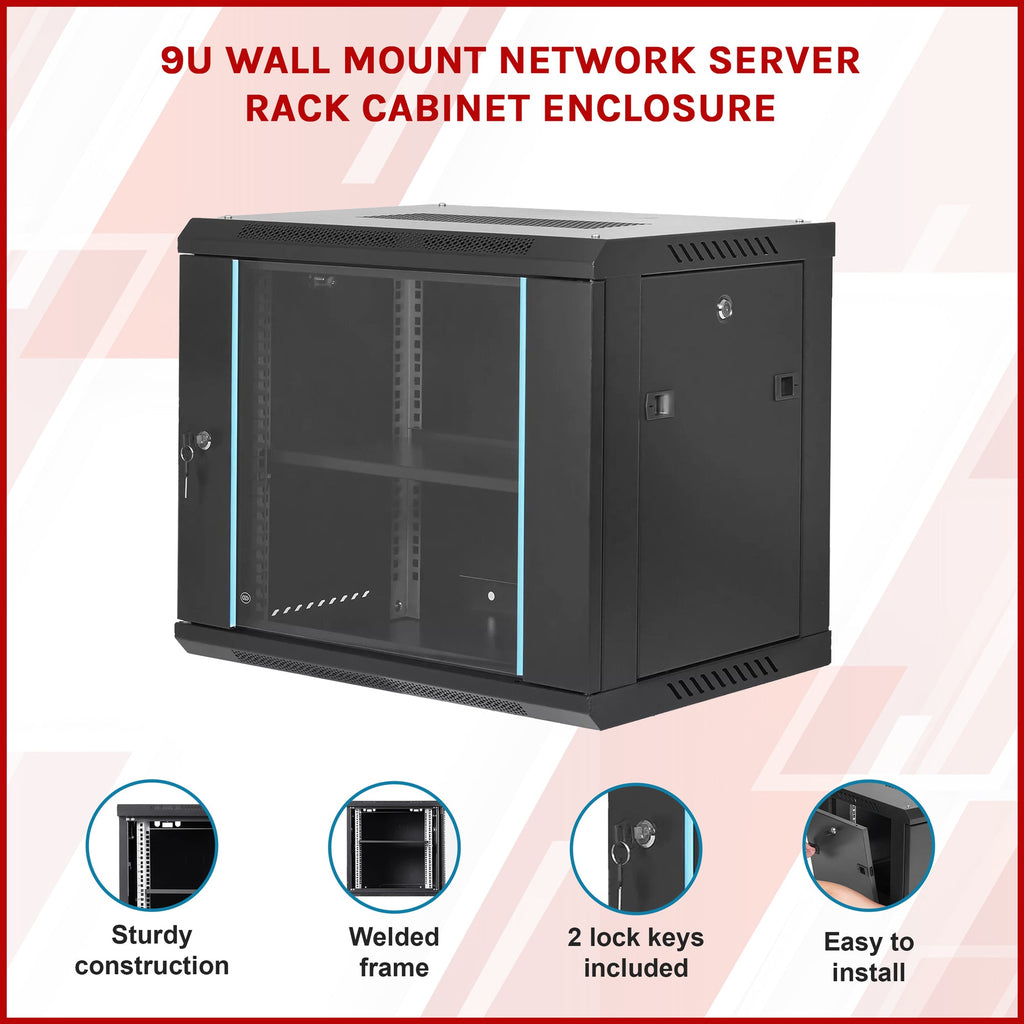 9U WALL MOUNT NETWORK SERVER RACK CABINET ENCLOSURE

Sturdy construction

Welded frame

2 lock keys included

Easy to install