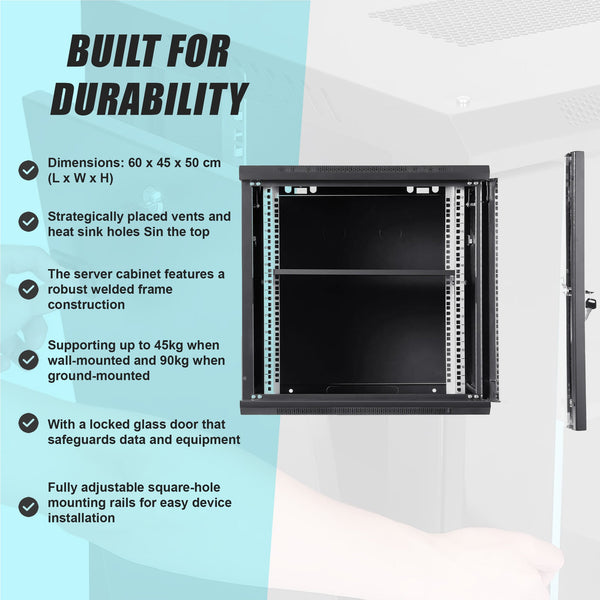 BUILT FOR DURABILITY

Dimensions: 60 x 45 x 50 cm (L x W x H)

Strategically placed vents and heat sink holes Sin the top

The server cabinet features a robust welded frame construction

Supporting up to 45kg when wall-mounted and 90kg when ground-mounted

With a locked glass door that safeguards data and equipment

Fully adjustable square-hole mounting rails for easy device installation