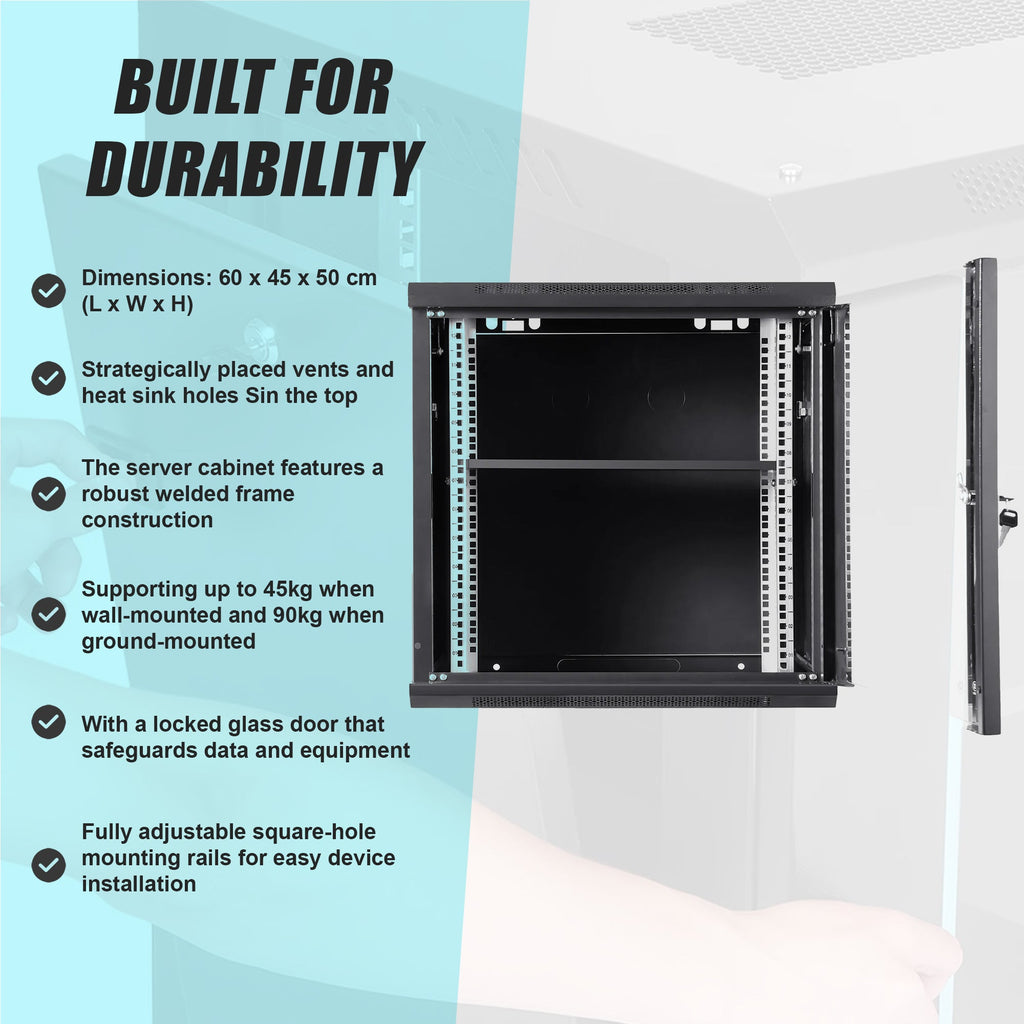 BUILT FOR DURABILITY

Dimensions: 60 x 45 x 50 cm (L x W x H)

Strategically placed vents and heat sink holes Sin the top

The server cabinet features a robust welded frame construction

Supporting up to 45kg when wall-mounted and 90kg when ground-mounted

With a locked glass door that safeguards data and equipment

Fully adjustable square-hole mounting rails for easy device installation