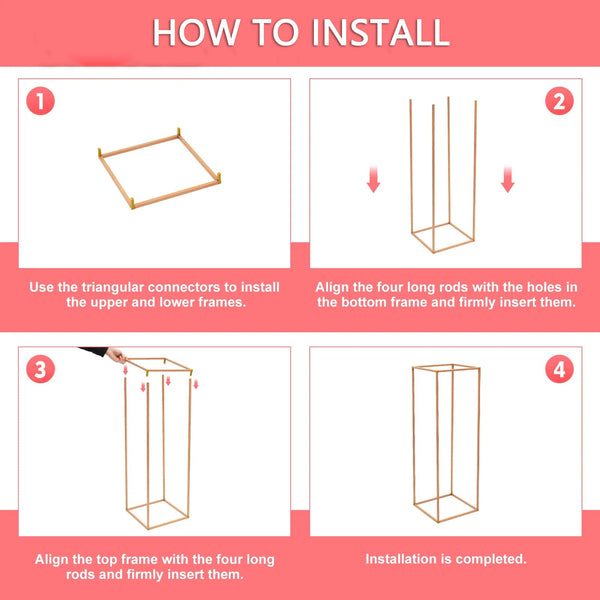 HOW TO INSTALL

1

Use the triangular connectors to install the upper and lower frames.

2

Align the four long rods with the holes in the bottom frame and firmly insert them.

3

Align the top frame with the four long rods and firmly insert them.

4

Installation is completed.