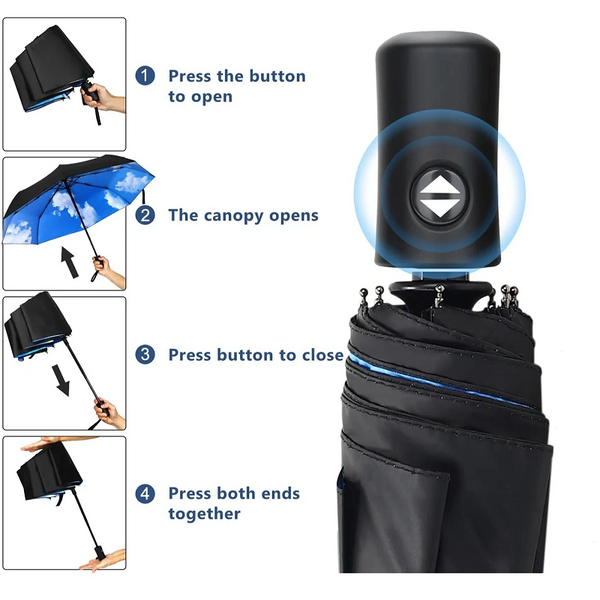 1 Press the button to open

2 The canopy opens

3 Press button to close

4 Press both ends together