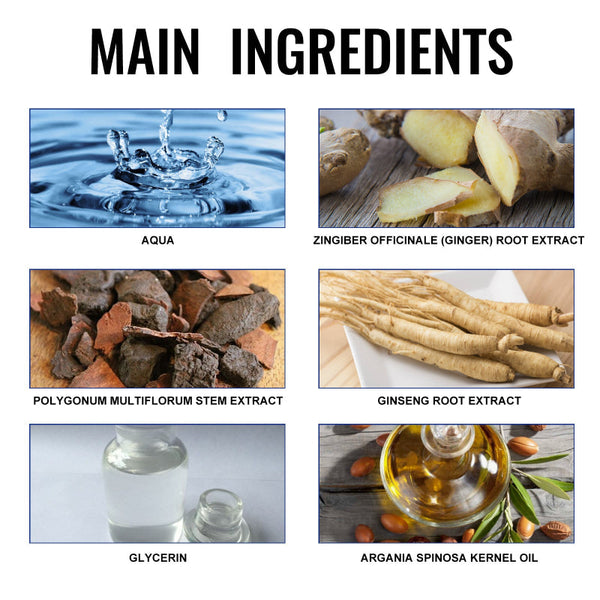 MAIN INGREDIENTS

AQUA

ZINGIBER OFFICINALE (GINGER) ROOT EXTRACT

POLYGONUM MULTIFLORUM STEM EXTRACT

GINSENG ROOT EXTRACT

GLYCERIN

ARGANIA SPINOSA KERNEL OIL