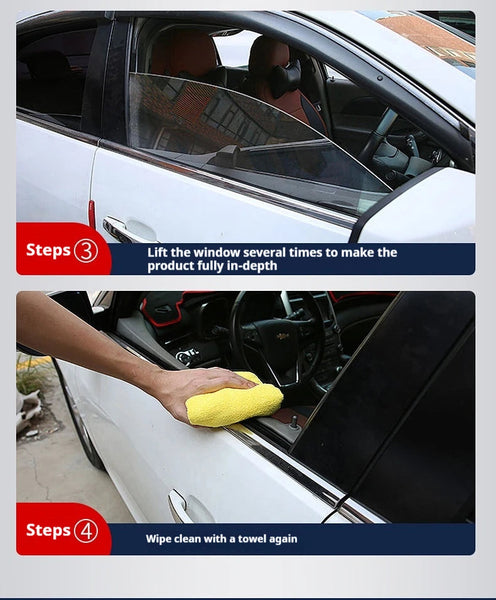 Steps ③

Lift the window several times to make the product fully in-depth

Steps ④

Wipe clean with a towel again