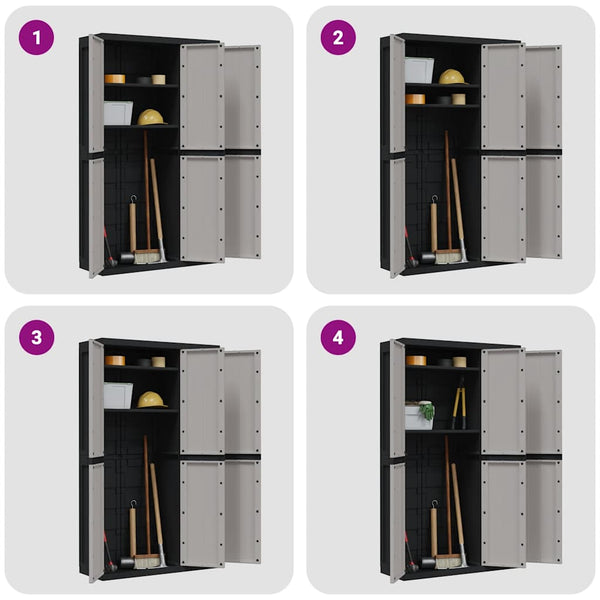 1

2

3

4