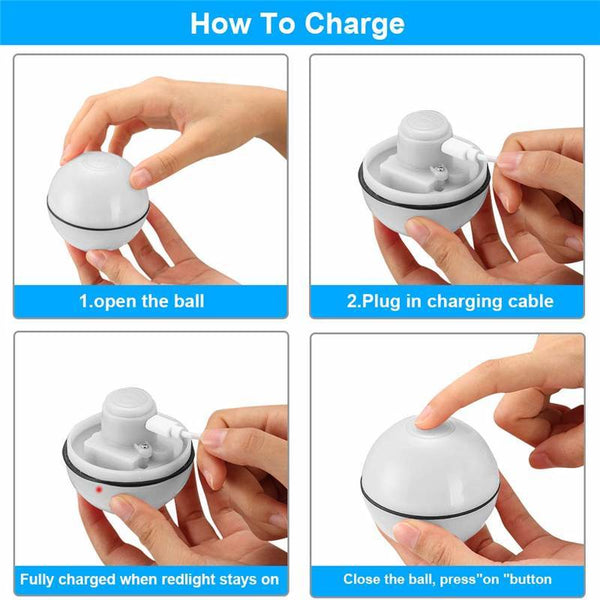 How To Charge

1.open the ball

2.Plug in charging cable

Fully charged when redlight stays on

Close the ball, press"on "button