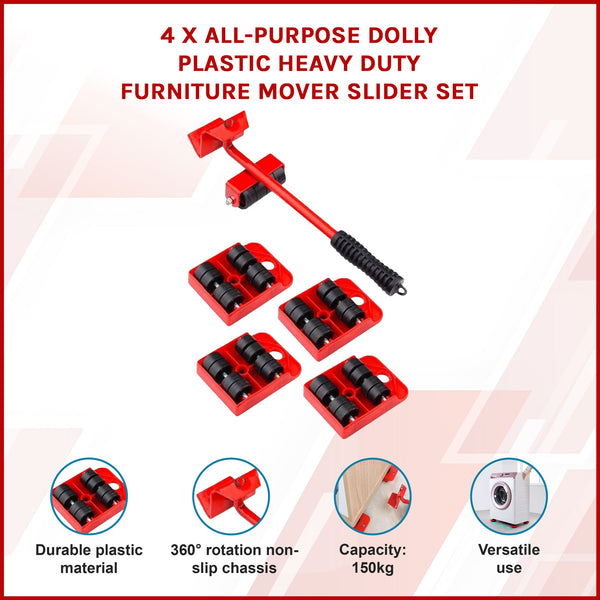 4 X ALL-PURPOSE DOLLY PLASTIC HEAVY DUTY FURNITURE MOVER SLIDER SET

Durable plastic material

360° rotation non-slip chassis

Capacity: 150kg

Versatile use