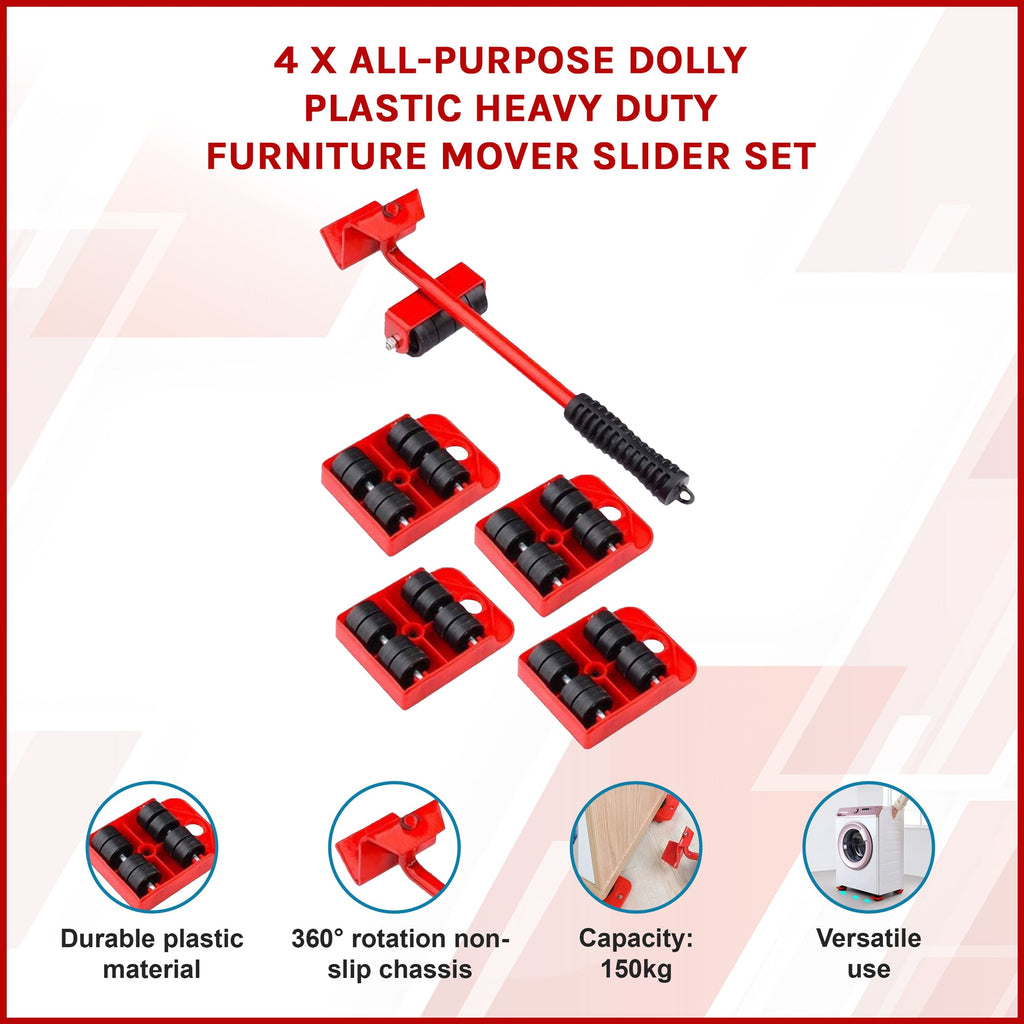 4 X ALL-PURPOSE DOLLY PLASTIC HEAVY DUTY FURNITURE MOVER SLIDER SET

Durable plastic material

360° rotation non-slip chassis

Capacity: 150kg

Versatile use