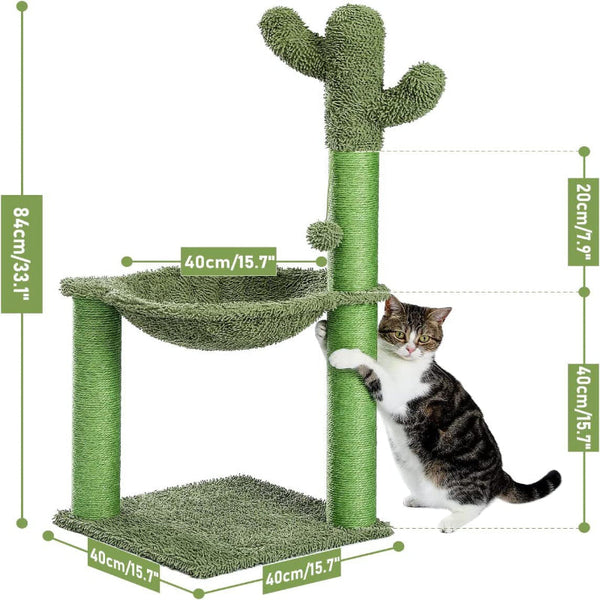 84cm/33.1"

40cm/15.7"

20cm/7.9"

40cm/15.7"

40cm/15.7"

40cm/15.7"