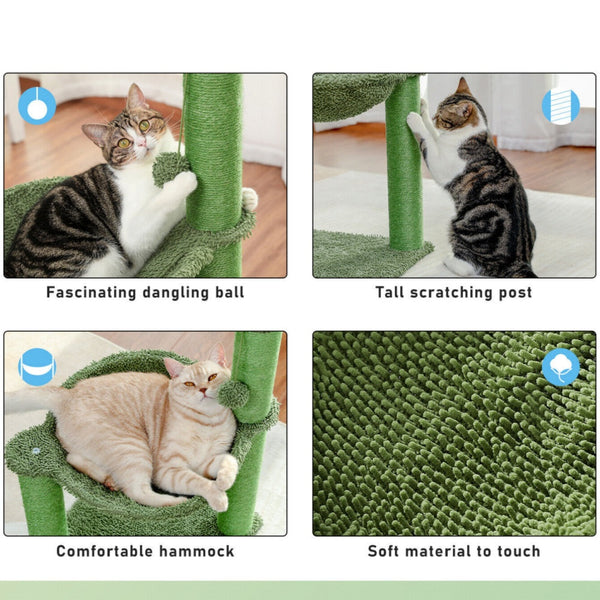 Fascinating dangling ball

Tall scratching post

Comfortable hammock

Soft material to touch