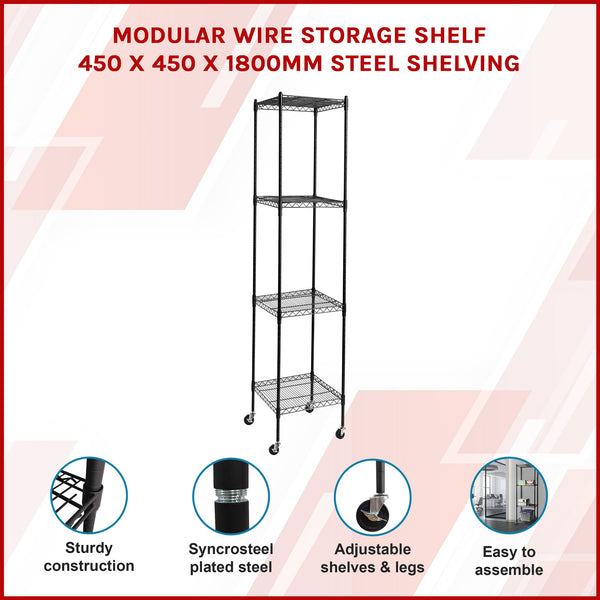 MODULAR WIRE STORAGE SHELF
450 X 450 X 1800MM STEEL SHELVING

Sturdy construction

Syncrosteel plated steel

Adjustable shelves & legs

Easy to assemble