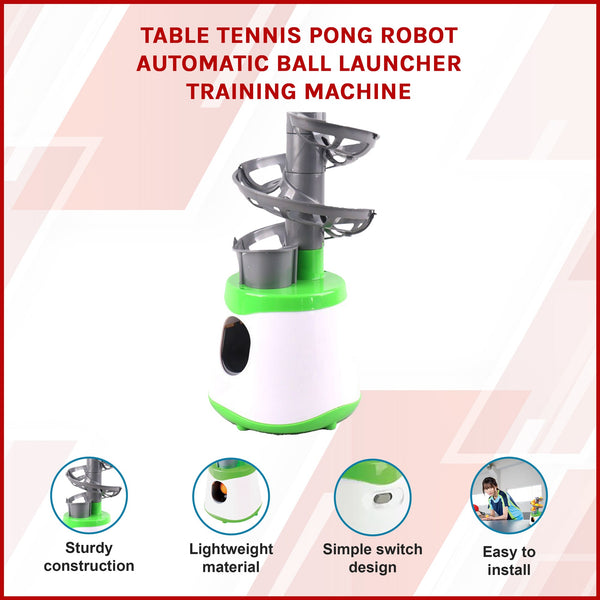 TABLE TENNIS PONG ROBOT AUTOMATIC BALL LAUNCHER TRAINING MACHINE

Sturdy construction

Lightweight material

Simple switch design

Easy to install