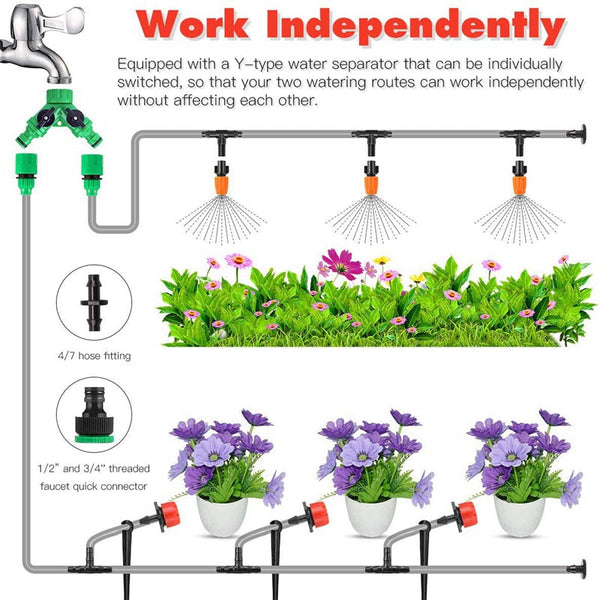 Work Independently

Equipped with a Y-type water separator that can be individually switched, so that your two watering routes can work independently without affecting each other.

4/7 hose fitting

1/2" and 3/4" threaded faucet quick connector