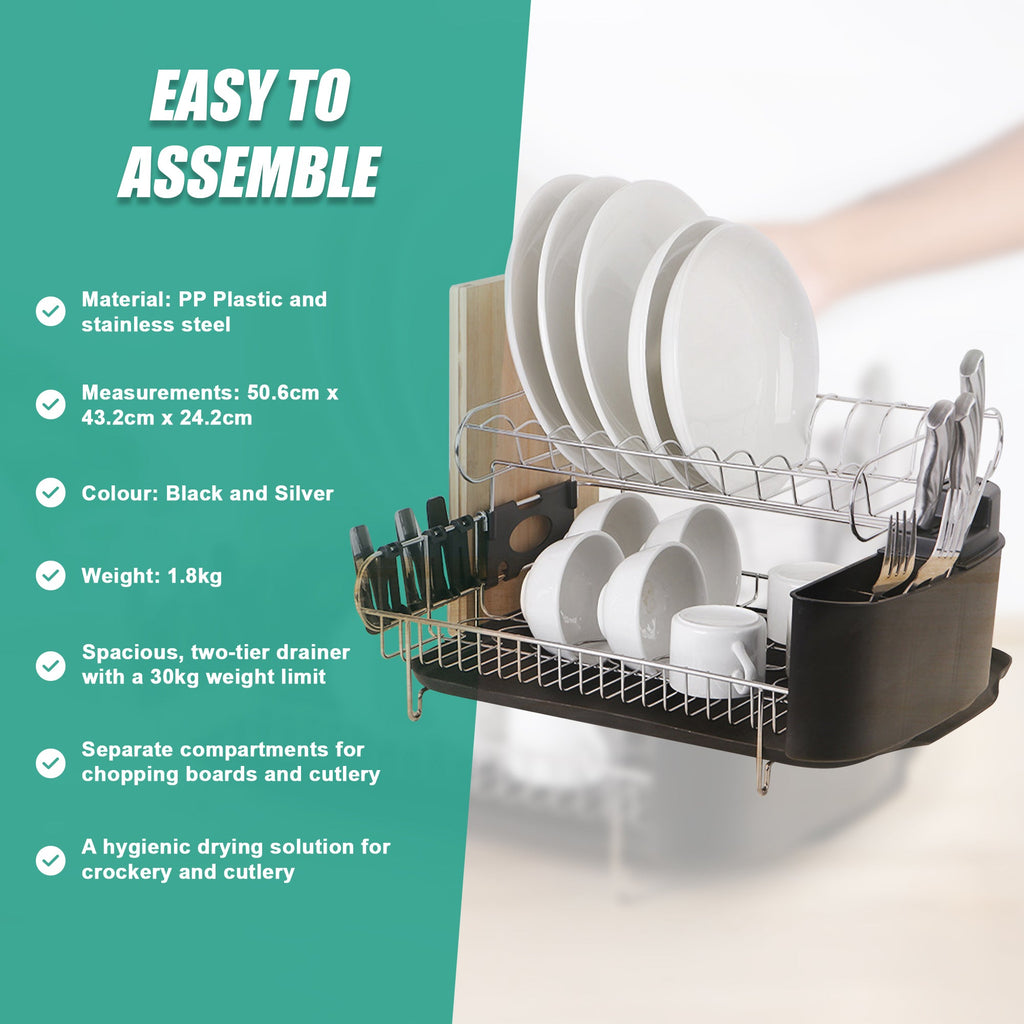 EASY TO ASSEMBLE

Material: PP Plastic and stainless steel

Measurements: 50.6cm x 43.2cm x 24.2cm

Colour: Black and Silver

Weight: 1.8kg

Spacious, two-tier drainer with a 30kg weight limit

Separate compartments for chopping boards and cutlery

A hygienic drying solution for crockery and cutlery