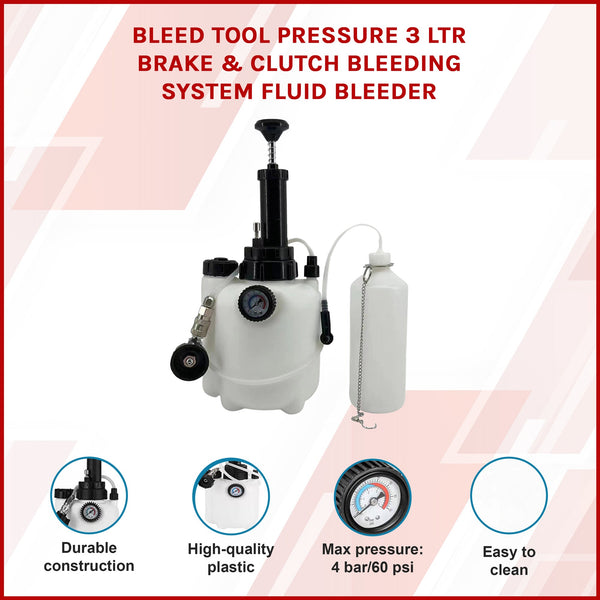 BLEED TOOL PRESSURE 3 LTR BRAKE & CLUTCH BLEEDING SYSTEM FLUID BLEEDER

Durable construction

High-quality plastic

Max pressure: 4 bar/60 psi

Easy to clean