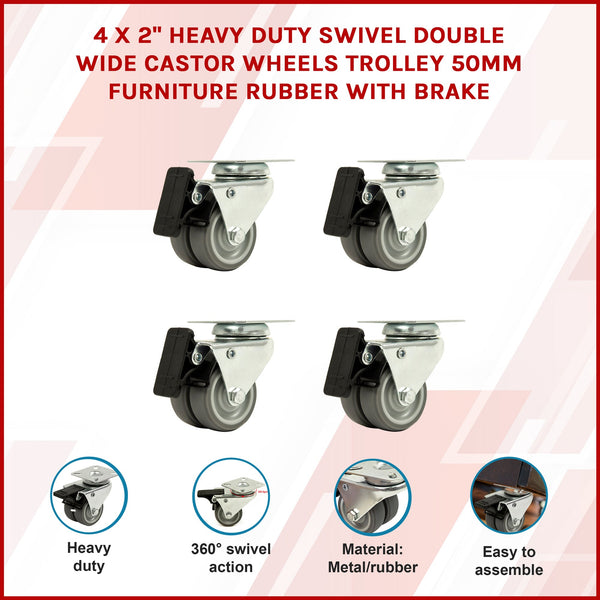 4 X 2" HEAVY DUTY SWIVEL DOUBLE WIDE CASTOR WHEELS TROLLEY 50MM FURNITURE RUBBER WITH BRAKE

Heavy duty

360° swivel action

Material: Metal/rubber

Easy to assemble