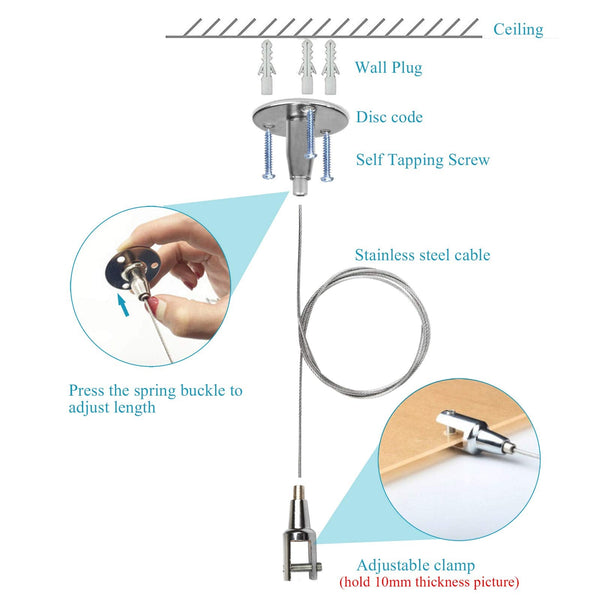 Ceiling

Wall Plug

Disc code

Self Tapping Screw

Stainless steel cable

Press the spring buckle to adjust length

Adjustable clamp
(hold 10mm thickness picture)