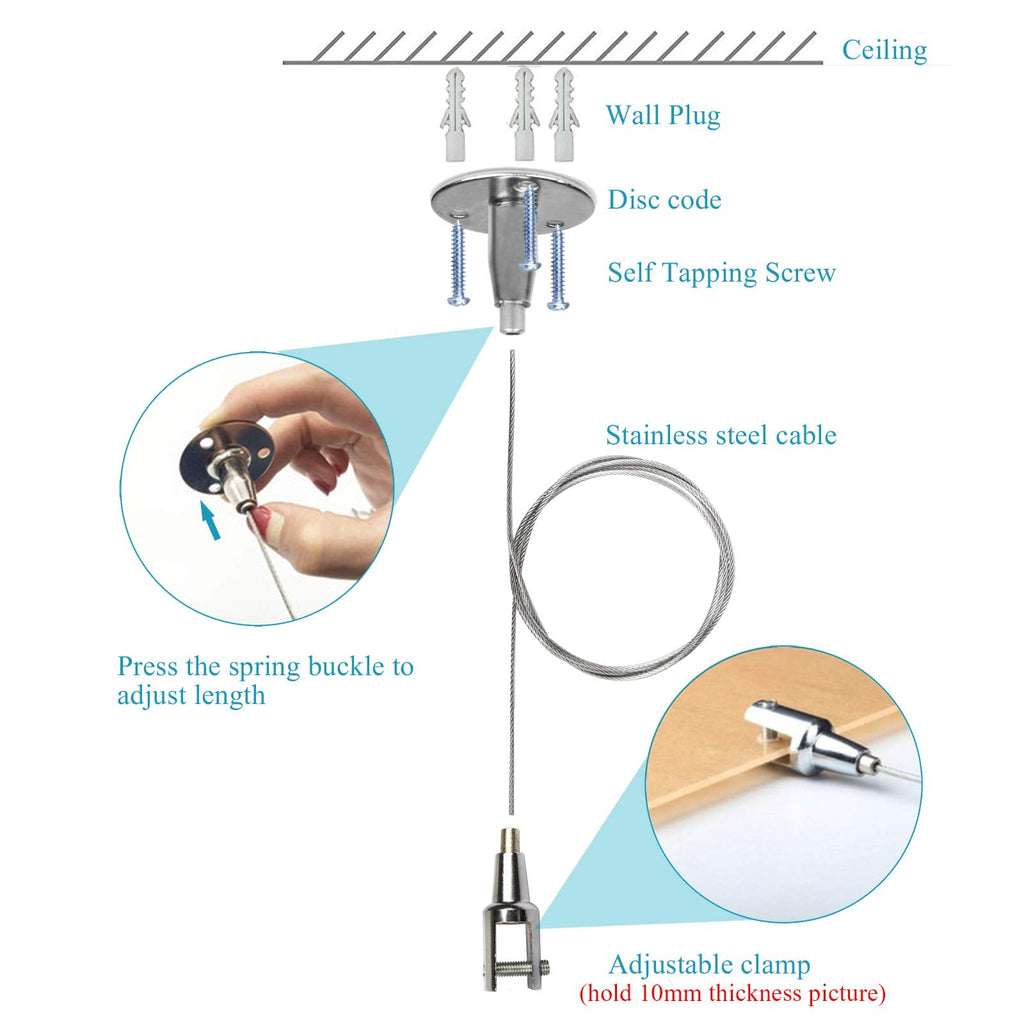 Ceiling

Wall Plug

Disc code

Self Tapping Screw

Stainless steel cable

Press the spring buckle to adjust length

Adjustable clamp
(hold 10mm thickness picture)