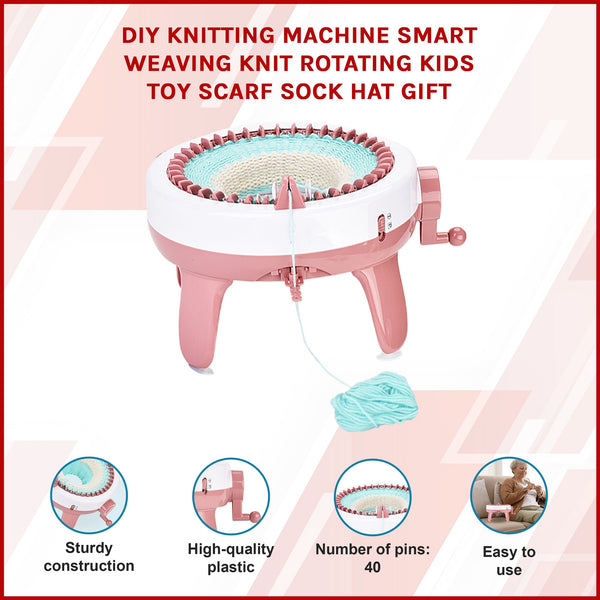 DIY KNITTING MACHINE SMART WEAVING KNIT ROTATING KIDS TOY SCARF SOCK HAT GIFT

Sturdy construction

High-quality plastic

Number of pins: 40

Easy to use