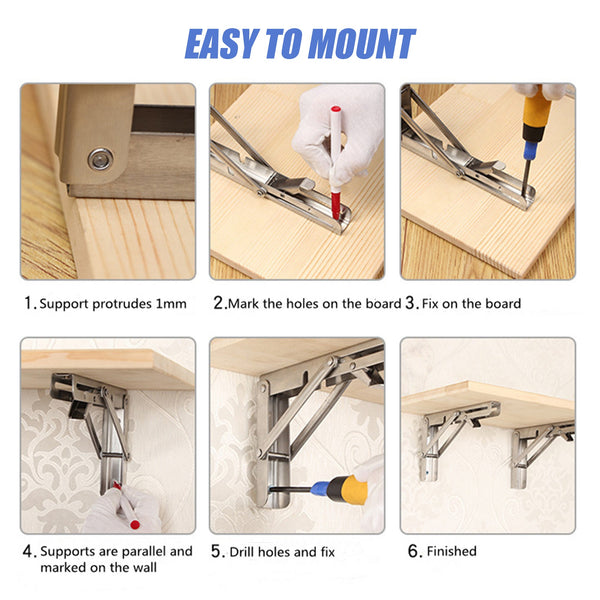 EASY TO MOUNT

1. Support protrudes 1mm

2. Mark the holes on the board

3. Fix on the board

4. Supports are parallel and marked on the wall

5. Drill holes and fix

6. Finished