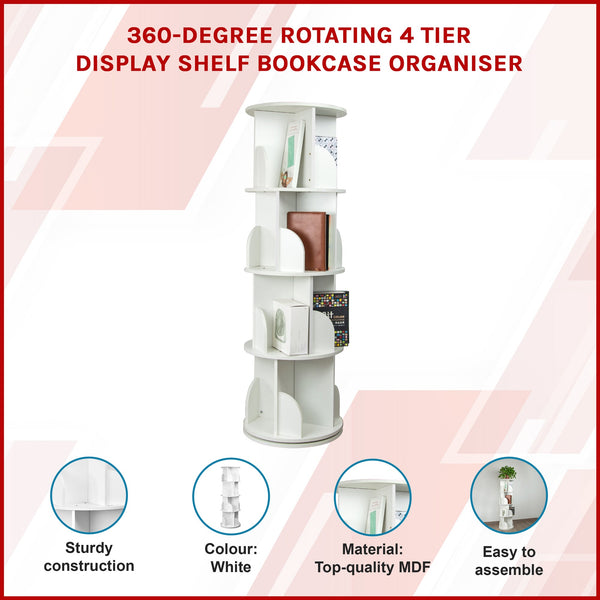 360-DEGREE ROTATING 4 TIER DISPLAY SHELF BOOKCASE ORGANISER

Sturdy construction

Colour: White

Material: Top-quality MDF

Easy to assemble