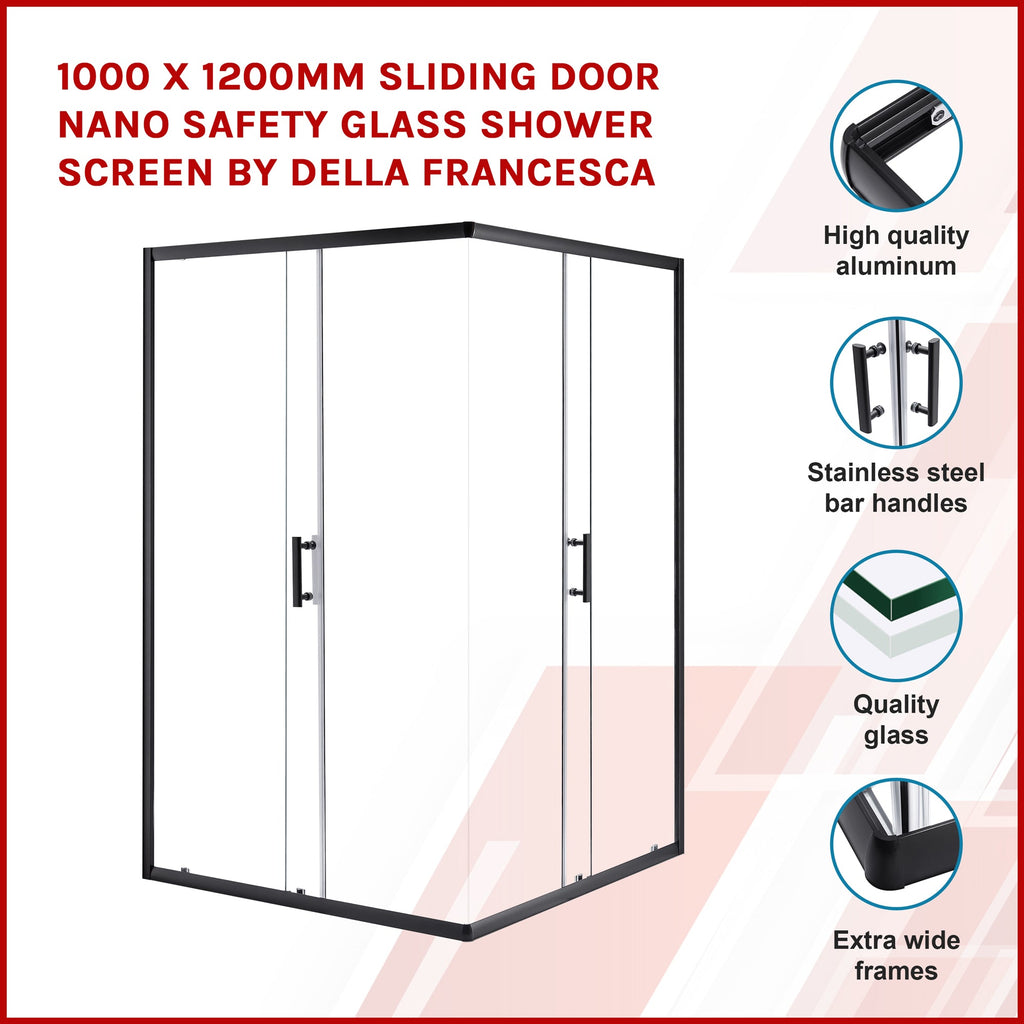 1000 X 1200MM SLIDING DOOR NANO SAFETY GLASS SHOWER SCREEN BY DELLA FRANCESCA

High quality aluminum

Stainless steel bar handles

Quality glass

Extra wide frames