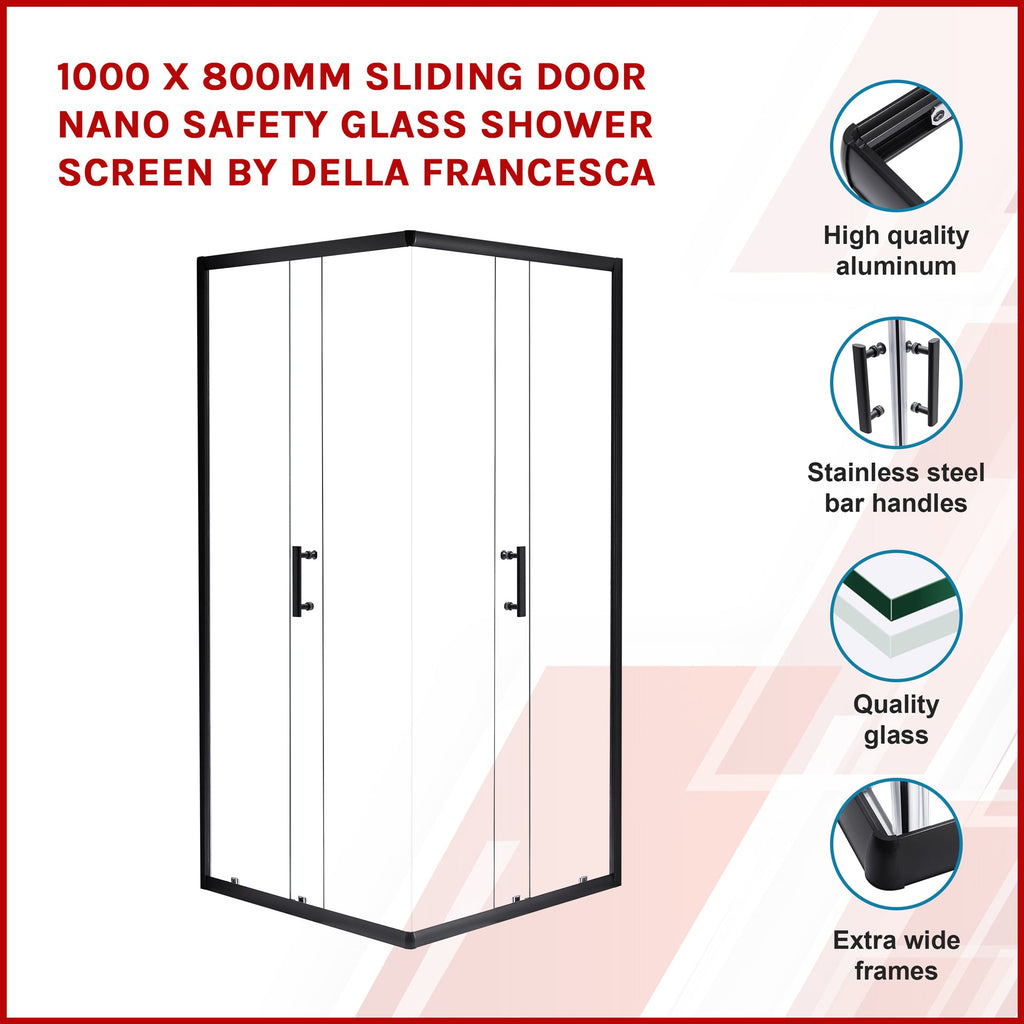 1000 X 800MM SLIDING DOOR NANO SAFETY GLASS SHOWER SCREEN BY DELLA FRANCESCA

High quality aluminum

Stainless steel bar handles

Quality glass

Extra wide frames