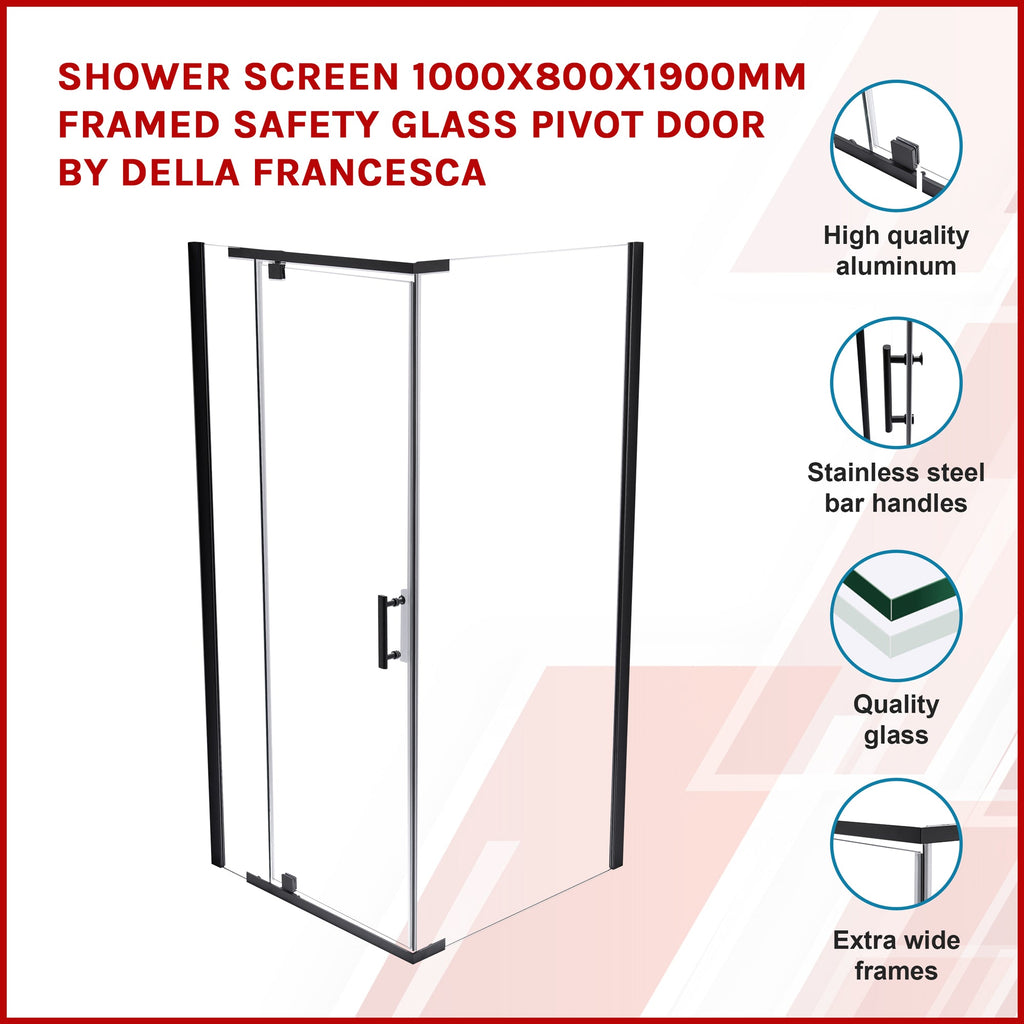 SHOWER SCREEN 1000X800X1900MM FRAMED SAFETY GLASS PIVOT DOOR BY DELLA FRANCESCA

High quality aluminum

Stainless steel bar handles

Quality glass

Extra wide frames