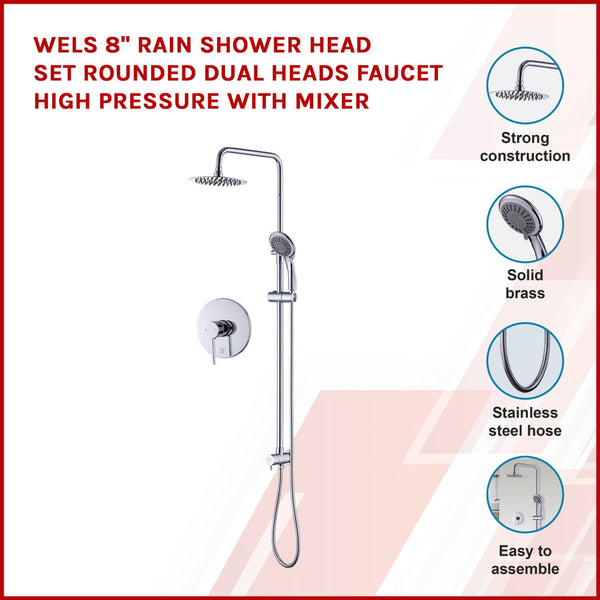 WELS 8" RAIN SHOWER HEAD SET ROUNDED DUAL HEADS FAUCET HIGH PRESSURE WITH MIXER

Strong construction

Solid brass

Stainless steel hose

Easy to assemble