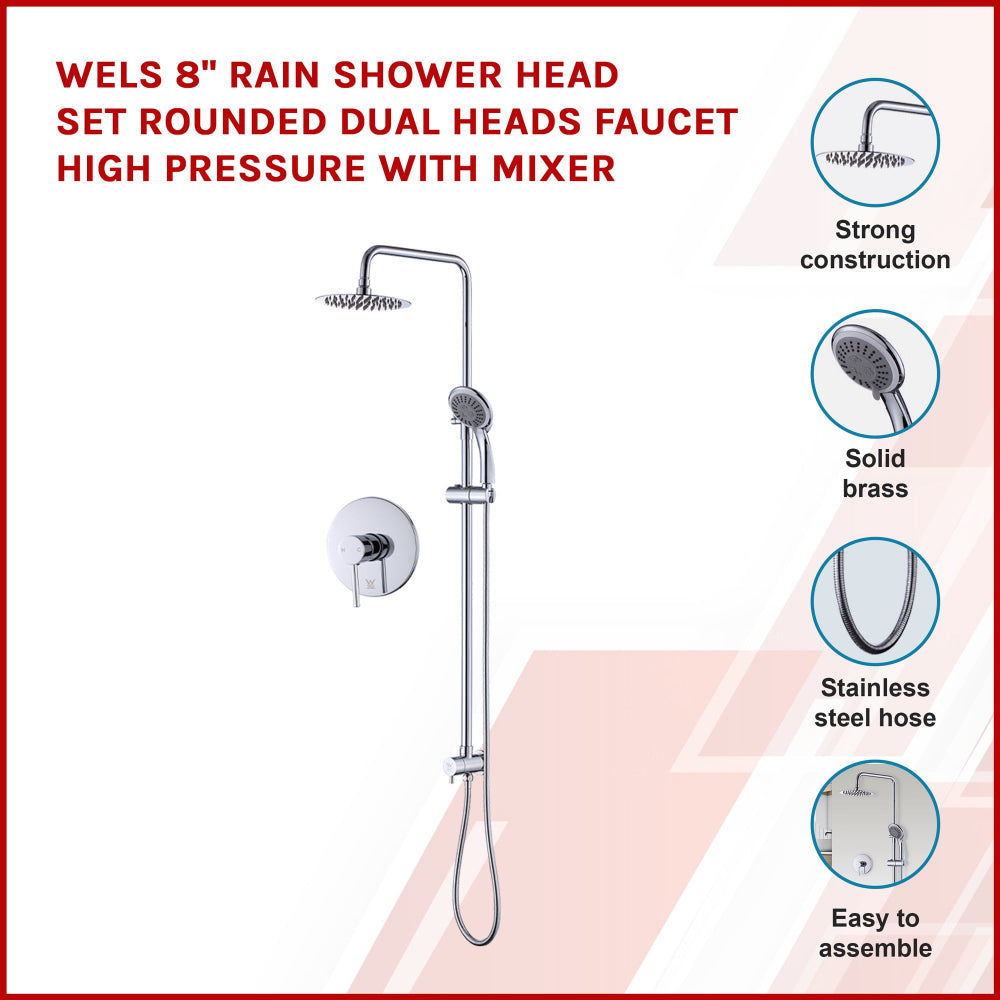 WELS 8" RAIN SHOWER HEAD SET ROUNDED DUAL HEADS FAUCET HIGH PRESSURE WITH MIXER

Strong construction

Solid brass

Stainless steel hose

Easy to assemble