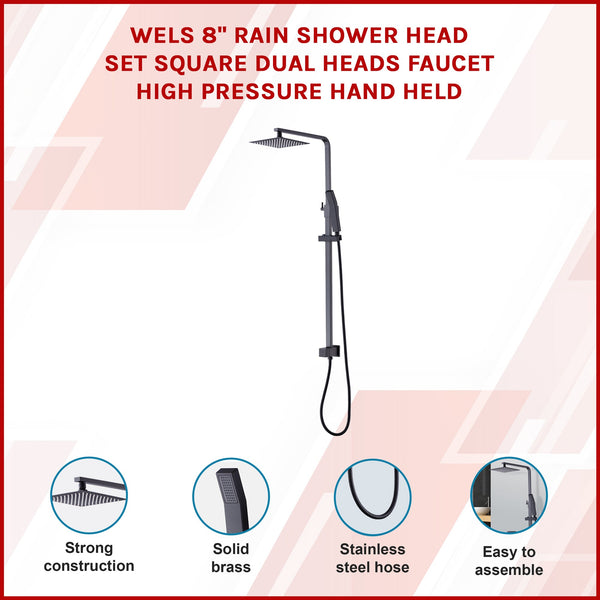 WELS 8" RAIN SHOWER HEAD SET SQUARE DUAL HEADS FAUCET HIGH PRESSURE HAND HELD

Strong construction

Solid brass

Stainless steel hose

Easy to assemble