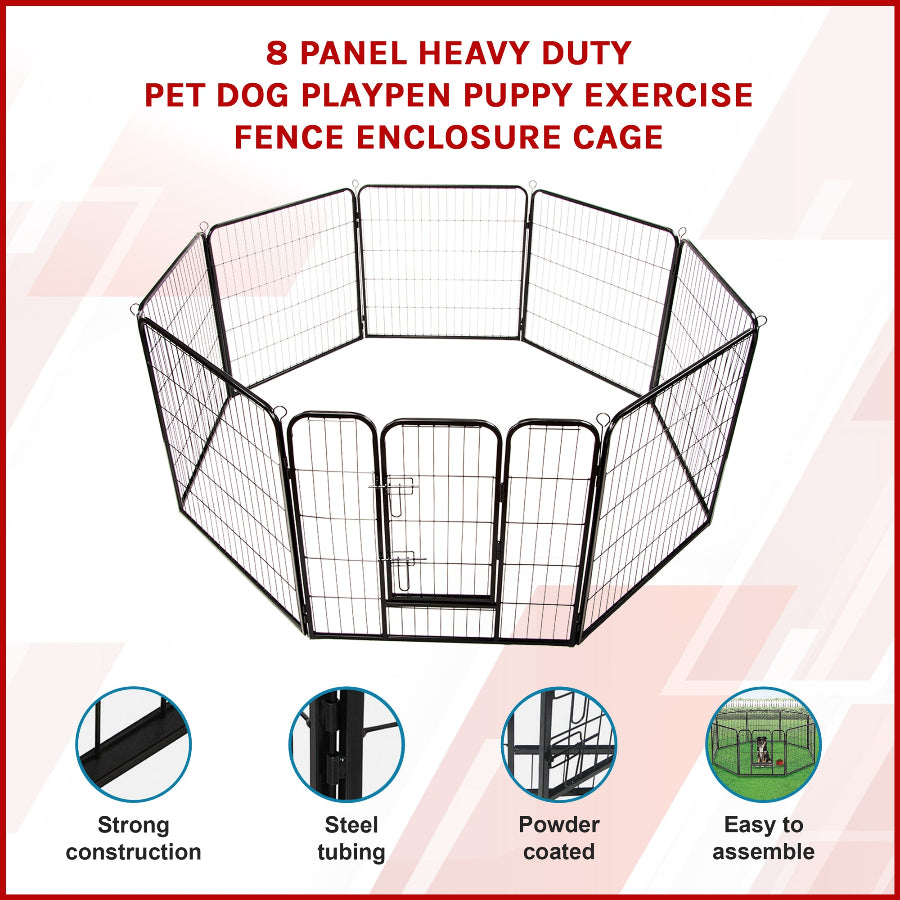 8 PANEL HEAVY DUTY
PET DOG PLAYPEN PUPPY EXERCISE
FENCE ENCLOSURE CAGE

Strong construction

Steel tubing

Powder coated

Easy to assemble