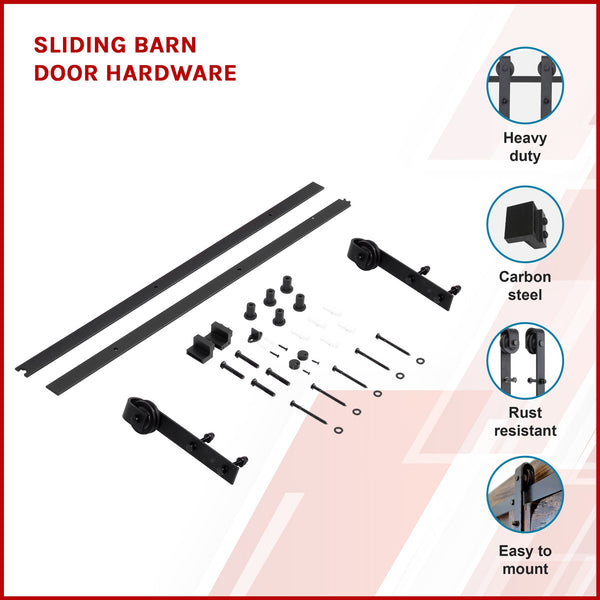 SLIDING BARN DOOR HARDWARE

Heavy duty

Carbon steel

Rust resistant

Easy to mount