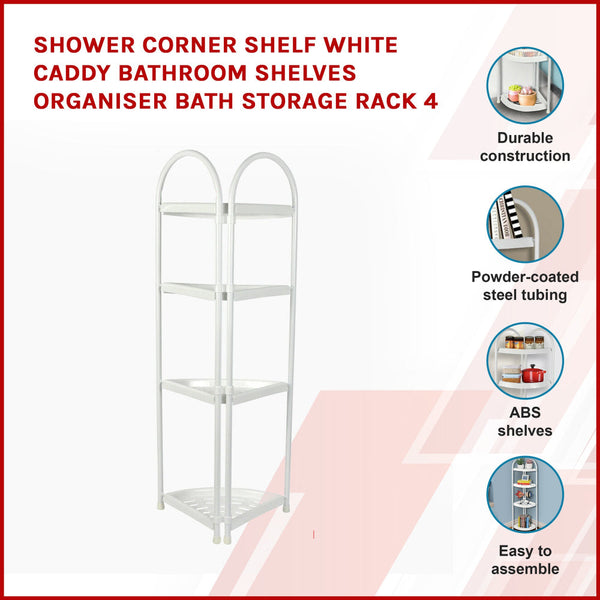 SHOWER CORNER SHELF WHITE CADDY BATHROOM SHELVES ORGANISER BATH STORAGE RACK 4

Durable construction

Powder-coated steel tubing

ABS shelves

Easy to assemble