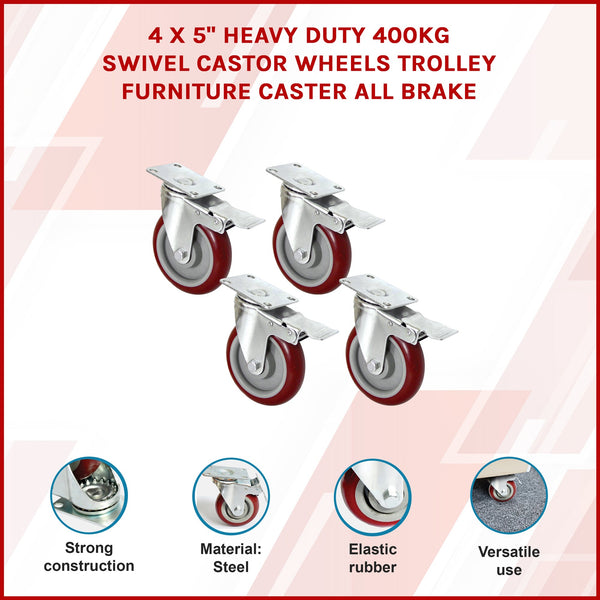 4 X 5" HEAVY DUTY 400KG SWIVEL CASTOR WHEELS TROLLEY FURNITURE CASTER ALL BRAKE

Strong construction

Material: Steel

Elastic rubber

Versatile use