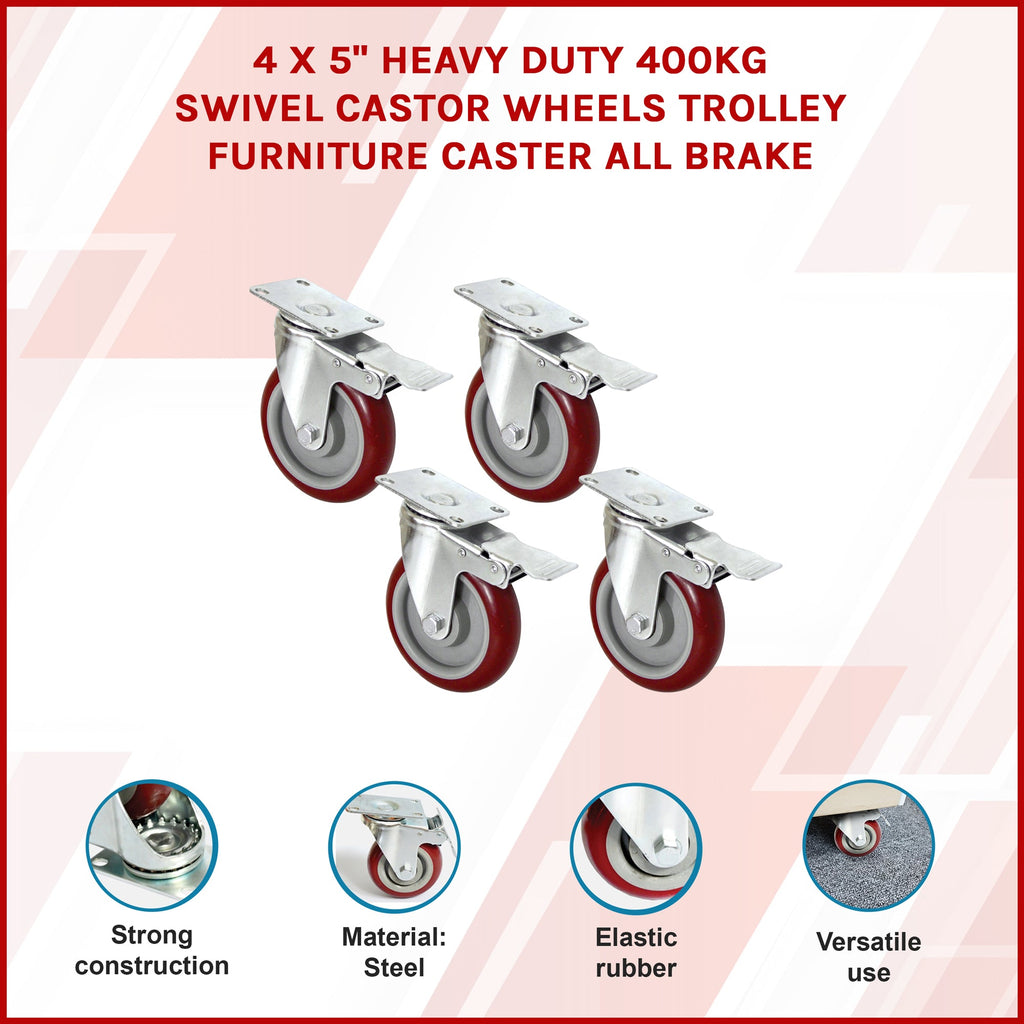 4 X 5" HEAVY DUTY 400KG SWIVEL CASTOR WHEELS TROLLEY FURNITURE CASTER ALL BRAKE

Strong construction

Material: Steel

Elastic rubber

Versatile use