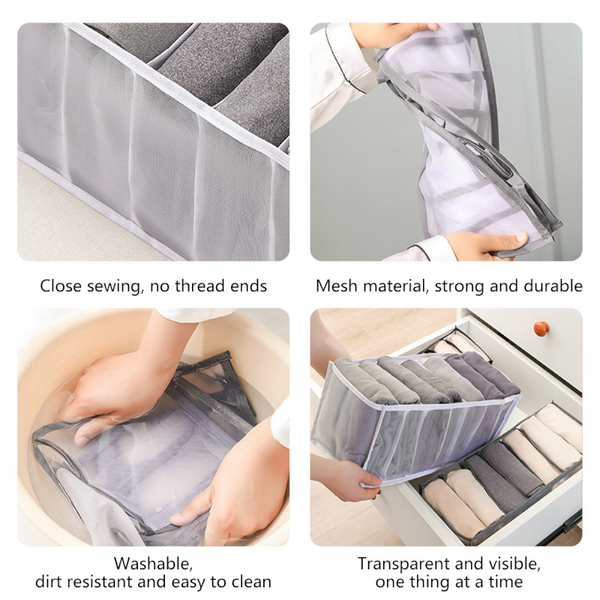 Close sewing, no thread ends

Mesh material, strong and durable

Washable,
dirt resistant and easy to clean

Transparent and visible,
one thing at a time