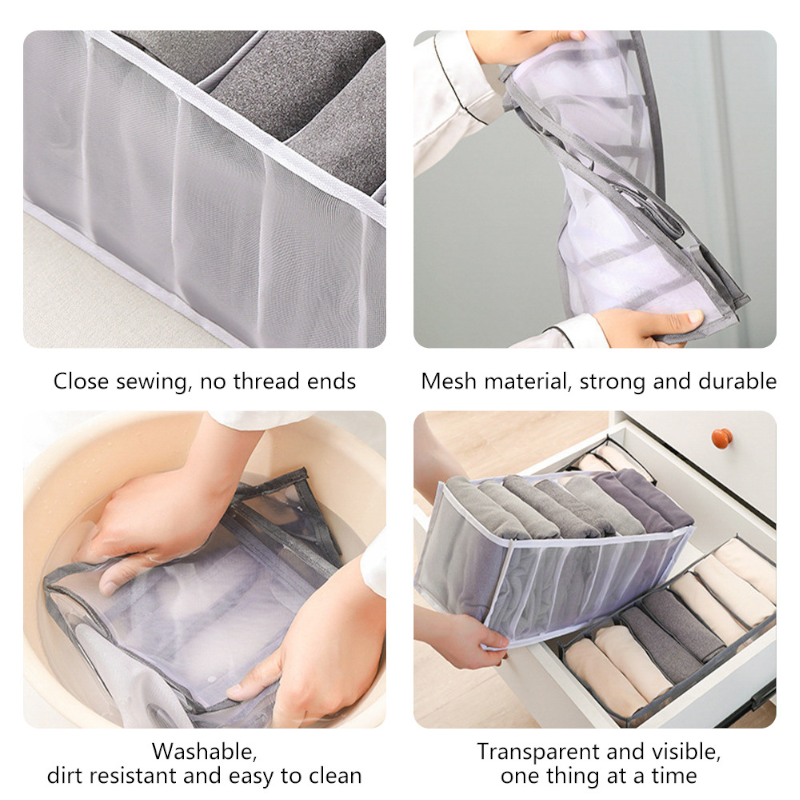 Close sewing, no thread ends

Mesh material, strong and durable

Washable,
dirt resistant and easy to clean

Transparent and visible,
one thing at a time