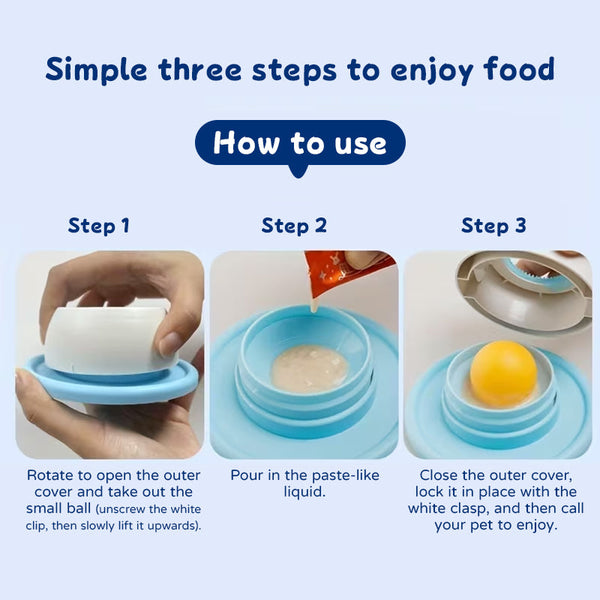 Simple three steps to enjoy food

How to use

Step 1

Rotate to open the outer cover and take out the small ball (unscrew the white clip, then slowly lift it upwards).

Step 2

Pour in the paste-like liquid.

Step 3

Close the outer cover, lock it in place with the white clasp, and then call your pet to enjoy.