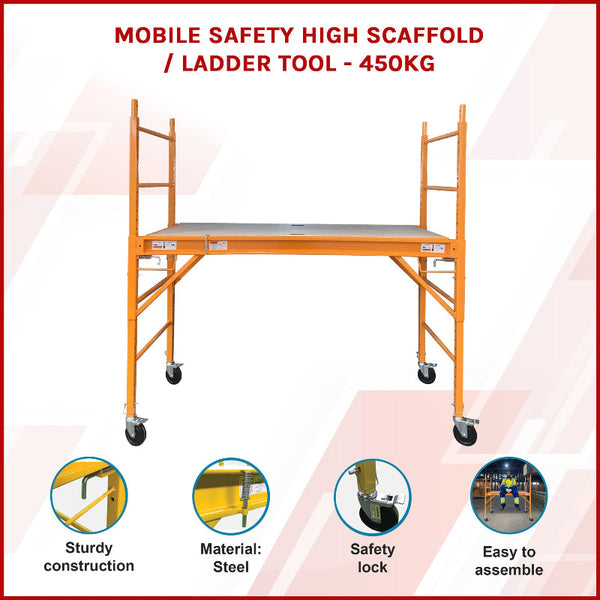 MOBILE SAFETY HIGH SCAFFOLD / LADDER TOOL - 450KG

Sturdy construction

Material: Steel

Safety lock

Easy to assemble