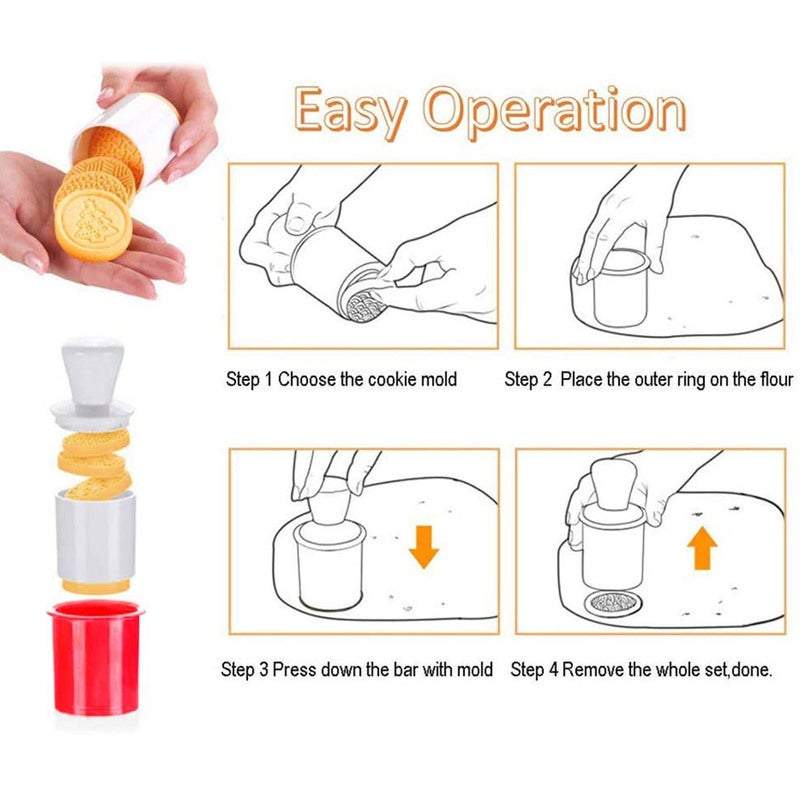 Easy Operation

Step 1 Choose the cookie mold

Step 2 Place the outer ring on the flour

Step 3 Press down the bar with mold

Step 4 Remove the whole set,done.