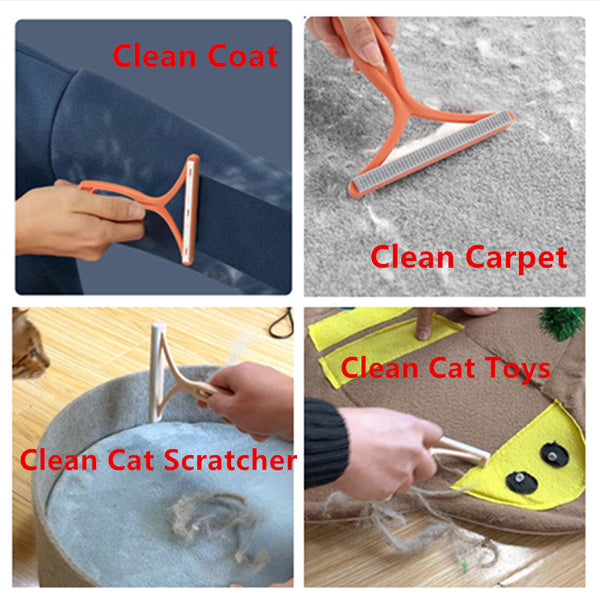 Clean Coat

Clean Carpet

Clean Cat Scratcher

Clean Cat Toys