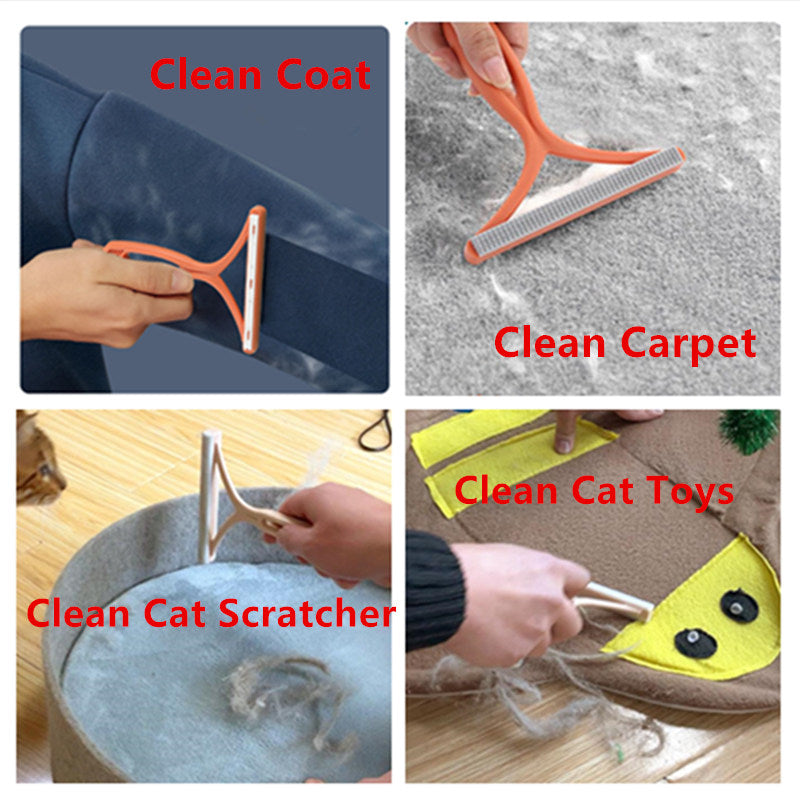 Clean Coat

Clean Carpet

Clean Cat Scratcher

Clean Cat Toys