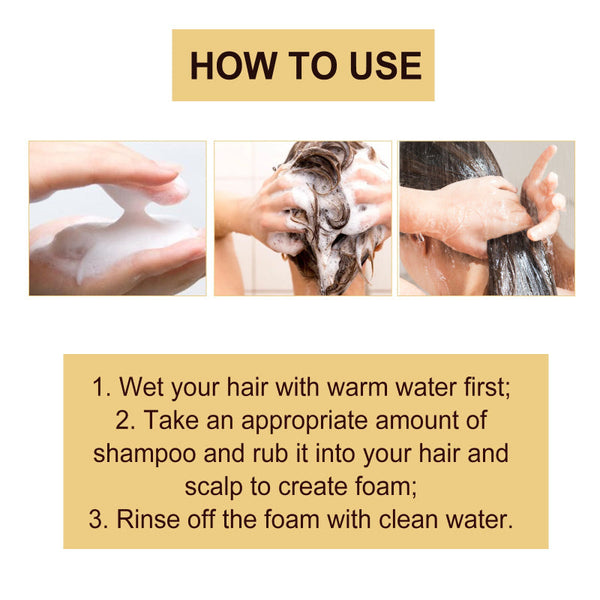 HOW TO USE

1. Wet your hair with warm water first;
2. Take an appropriate amount of shampoo and rub it into your hair and scalp to create foam;
3. Rinse off the foam with clean water.